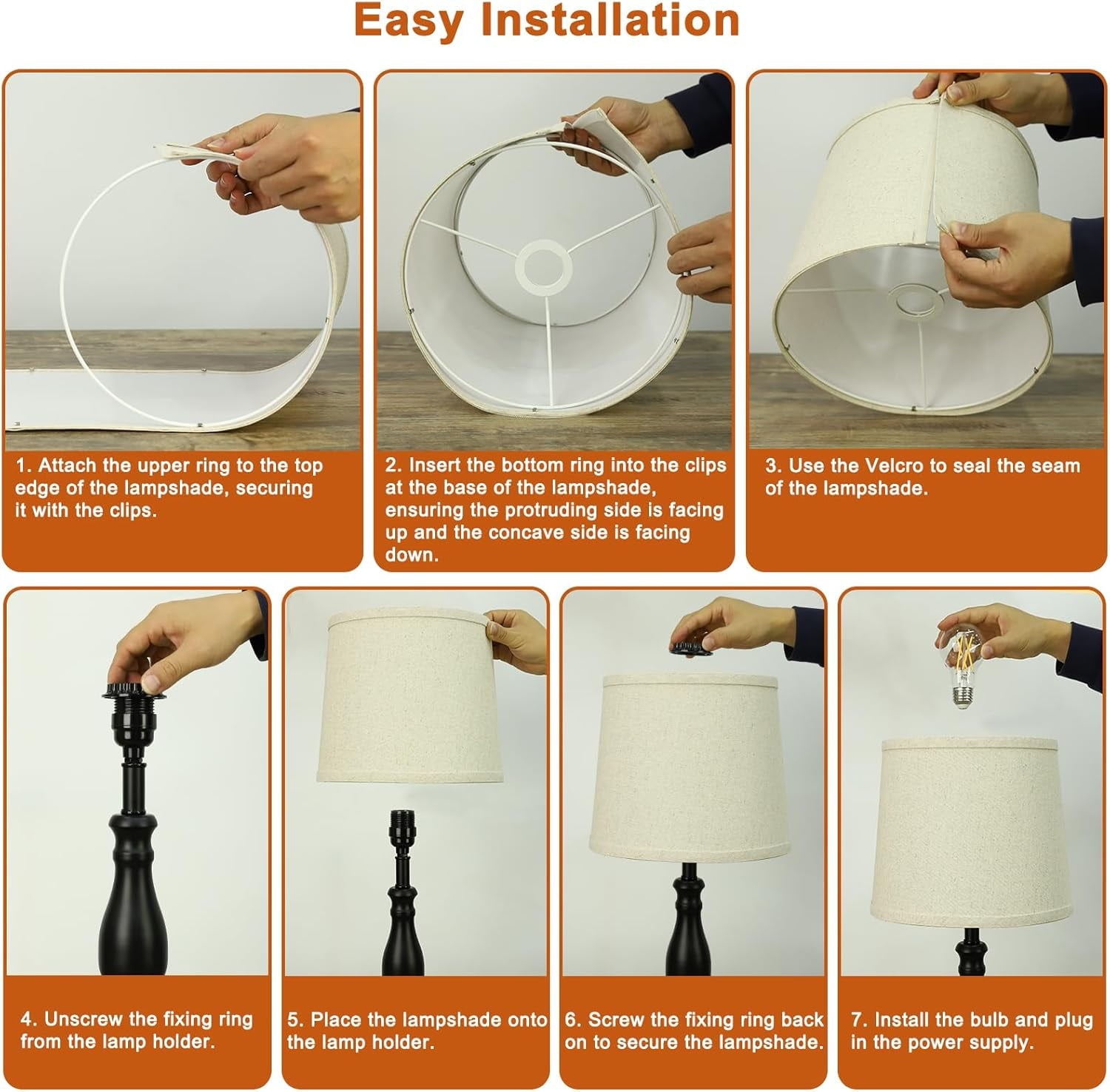 Easy Installation

1. Attach the upper ring to the top edge of the lampshade, securing it with the clips.

2. Insert the bottom ring into the clips at the base of the lampshade, ensuring the protruding side is facing up and the concave side is facing down.

3. Use the Velcro to seal the seam of the lampshade.

4. Unscrew the fixing ring from the lamp holder.

5. Place the lampshade onto the lamp holder.

6. Screw the fixing ring back on to secure the lampshade.

7. Install the bulb and plug in the power supply.