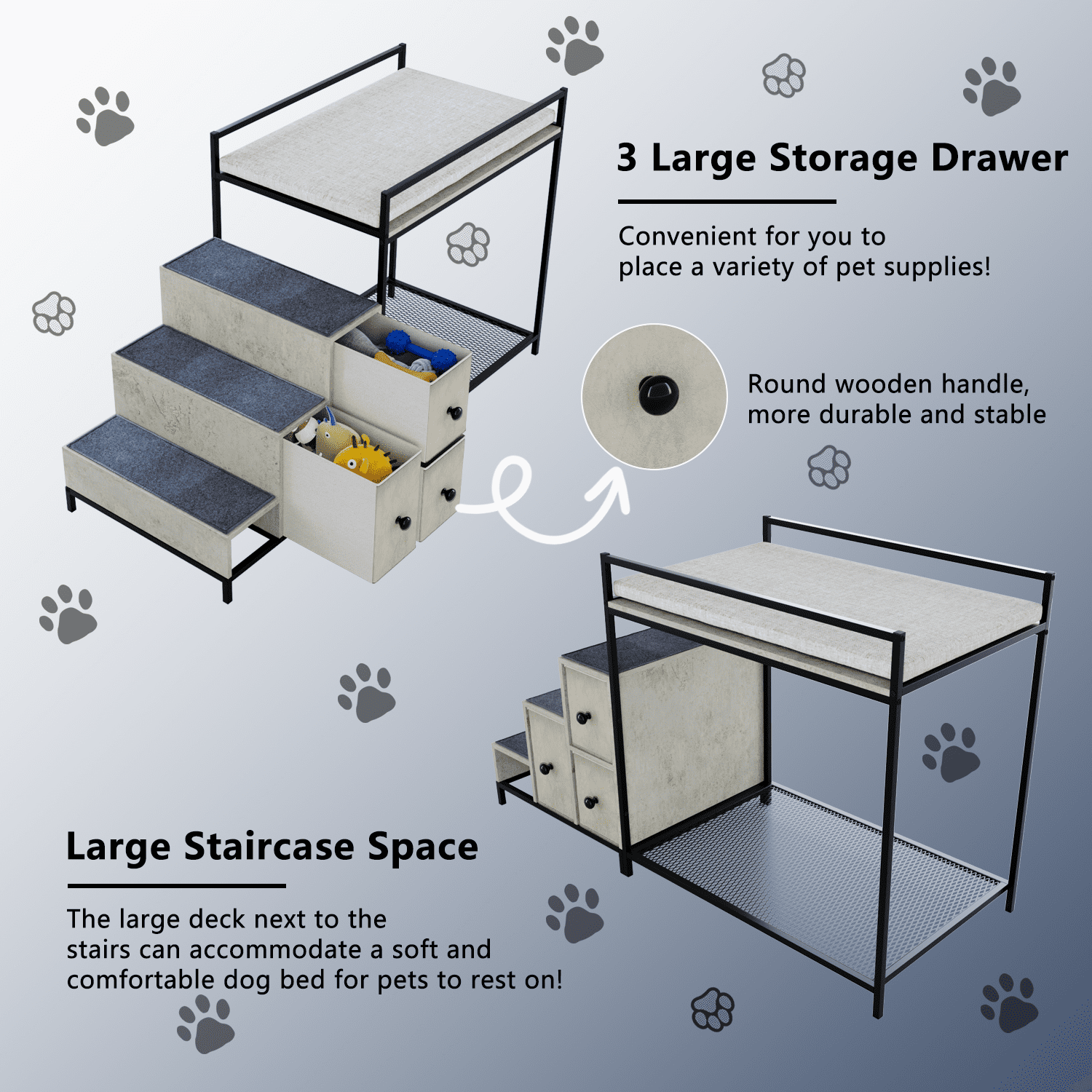 3 Large Storage Drawer

Convenient for you to place a variety of pet supplies!

Round wooden handle, more durable and stable

Large Staircase Space

The large deck next to the stairs can accommodate a soft and comfortable dog bed for pets to rest on!