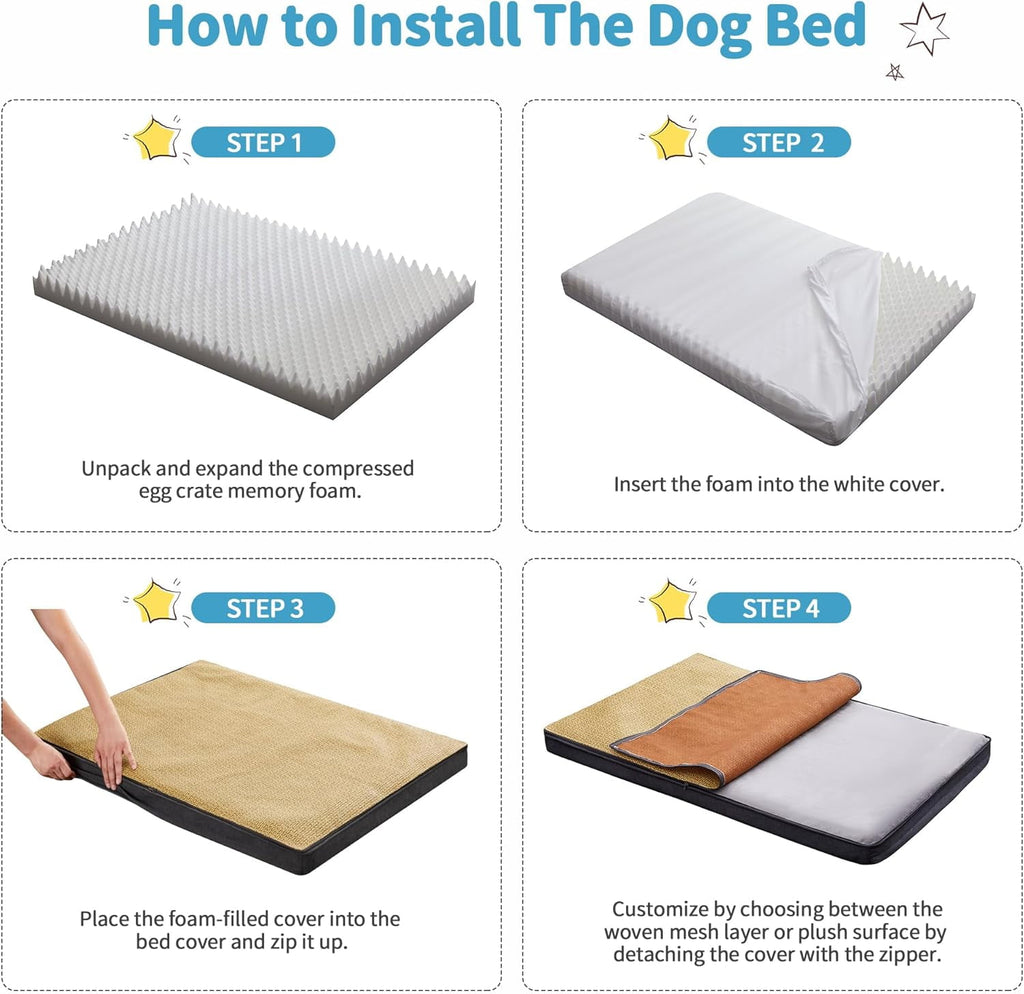 How to Install The Dog Bed

STEP 1

Unpack and expand the compressed egg crate memory foam.

STEP 2

Insert the foam into the white cover.

STEP 3

Place the foam-filled cover into the bed cover and zip it up.

STEP 4

Customize by choosing between the woven mesh layer or plush surface by detaching the cover with the zipper.